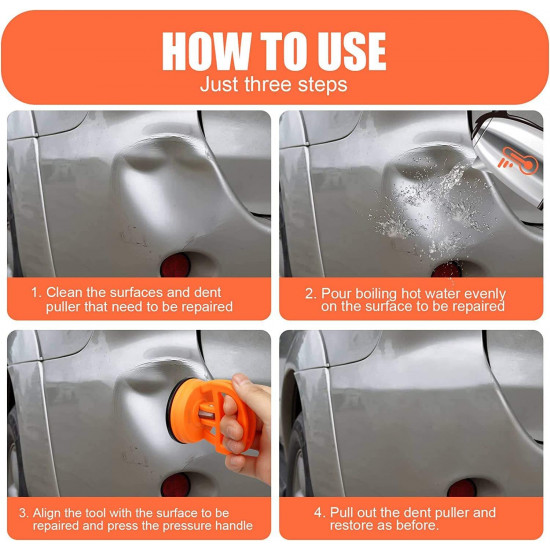 HOW TO USE
Just three steps

1. Clean the surfaces and dent puller that need to be repaired

2. Pour boiling hot water evenly on the surface to be repaired

3. Align the tool with the surface to be repaired and press the pressure handle

4. Pull out the dent puller and restore as before.