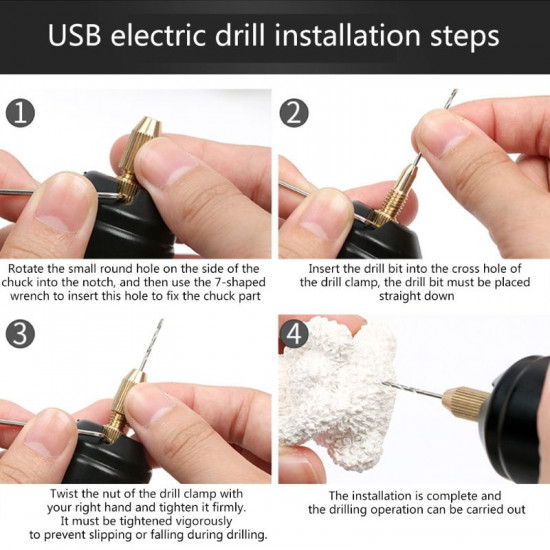 USB electric drill installation steps

1

Rotate the small round hole on the side of the chuck into the notch, and then use the 7-shaped wrench to insert this hole to fix the chuck part

2

Insert the drill bit into the cross hole of the drill clamp, the drill bit must be placed straight down

3

Twist the nut of the drill clamp with your right hand and tighten it firmly. It must be tightened vigorously to prevent slipping or falling during drilling.

4

The installation is complete and the drilling operation can be carried out